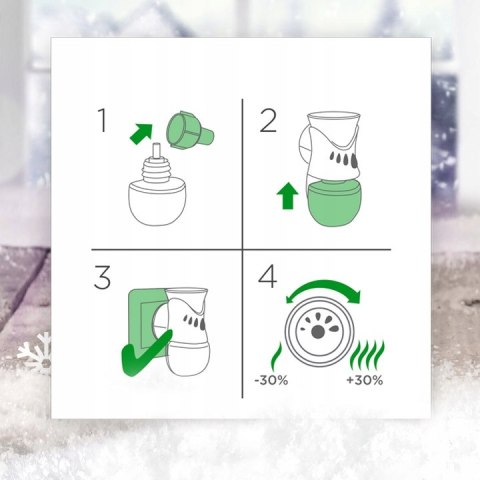 1

2

3

4

-30%

+30%